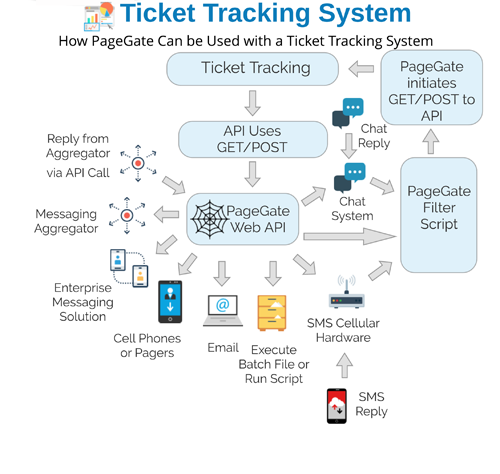 Ticket Tracking System

How PageGate Can be Used with a Ticket Tracking System

Ticket Tracking

PageGate initiates GET/POST to API

API Uses GET/POST

Chat Reply

Reply from Aggregator via API Call

Chat System

PageGate Filter Script

Messaging Aggregator

PageGate Web API

Enterprise Messaging Solution

Cell Phones or Pagers

Email

Execute Batch File or Run Script

SMS Cellular Hardware

SMS Reply