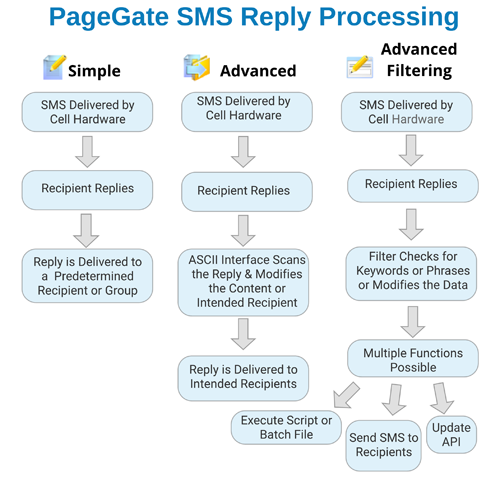 PageGate SMS Reply Processing

Simple

SMS Delivered by Cell Hardware

Recipient Replies

Reply is Delivered to a Predetermined Recipient or Group

Advanced

SMS Delivered by Cell Hardware

Recipient Replies

ASCII Interface Scans the Reply & Modifies the Content or Intended Recipient

Reply is Delivered to Intended Recipients

Advanced Filtering

SMS Delivered by Cell Hardware

Recipient Replies

Filter Checks for Keywords or Phrases or Modifies the Data

Multiple Functions Possible

Execute Script or Batch File

Send SMS to Recipients

Update API