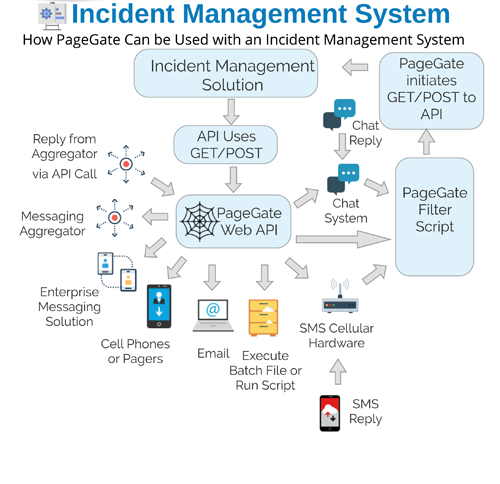 Incident Management System
How PageGate Can be Used with an Incident Management System

Incident Management Solution

PageGate initiates GET/POST to API

API Uses GET/POST

Chat Reply

Reply from Aggregator via API Call

Chat System

PageGate Filter Script

Messaging Aggregator

PageGate Web API

Enterprise Messaging Solution

Cell Phones or Pagers

Email

Execute Batch File or Run Script

SMS Cellular Hardware

SMS Reply